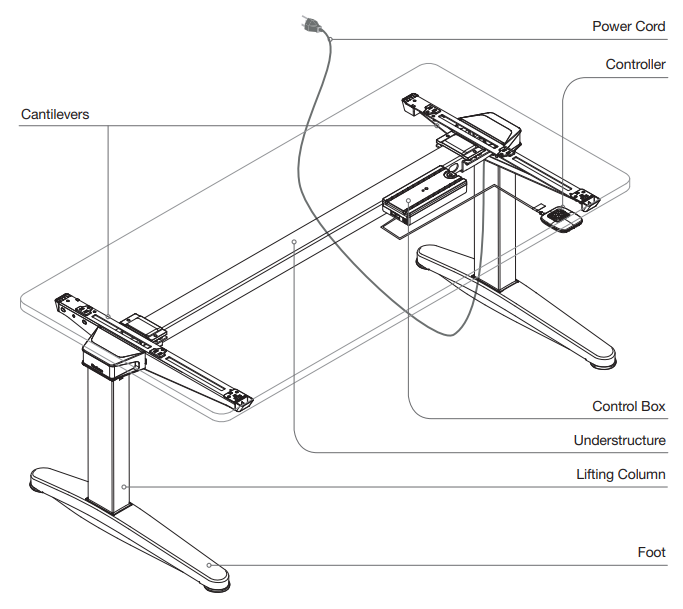 Power Cord
Controller
Cantilevers
Control Box
Understructure
Lifting Column
Foot