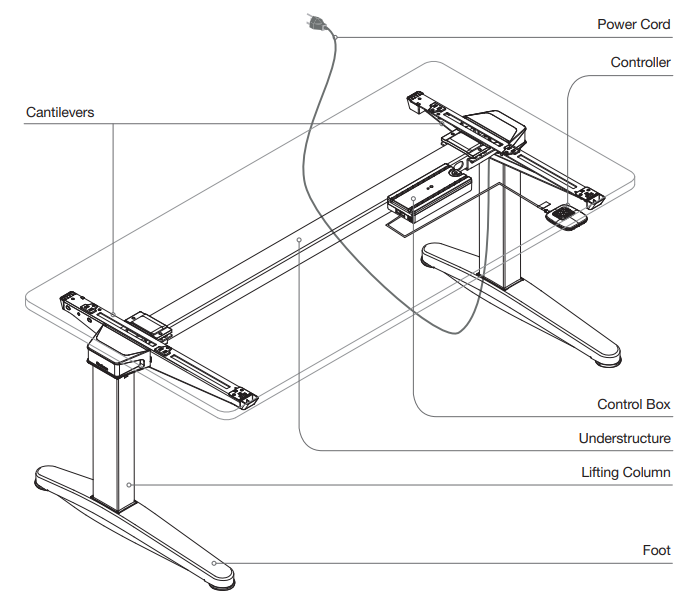 Power Cord

Controller

Cantilevers

Control Box

Understructure

Lifting Column

Foot