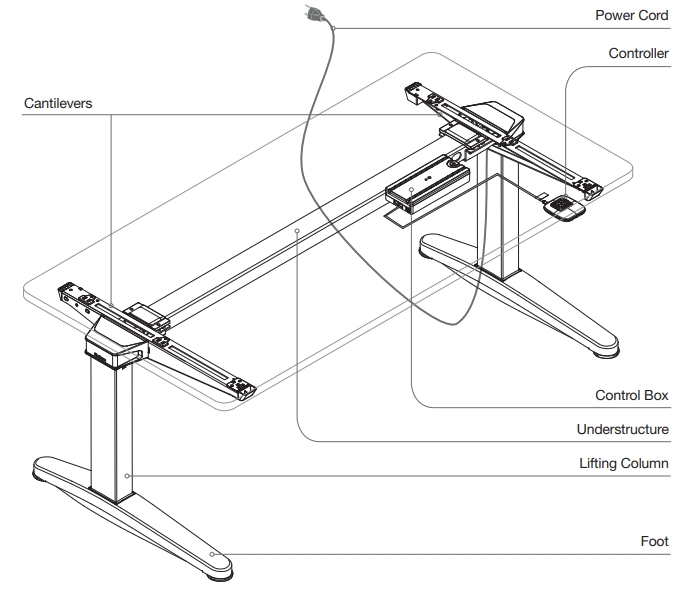 Power Cord
Controller
Cantilevers
Control Box
Understructure
Lifting Column
Foot